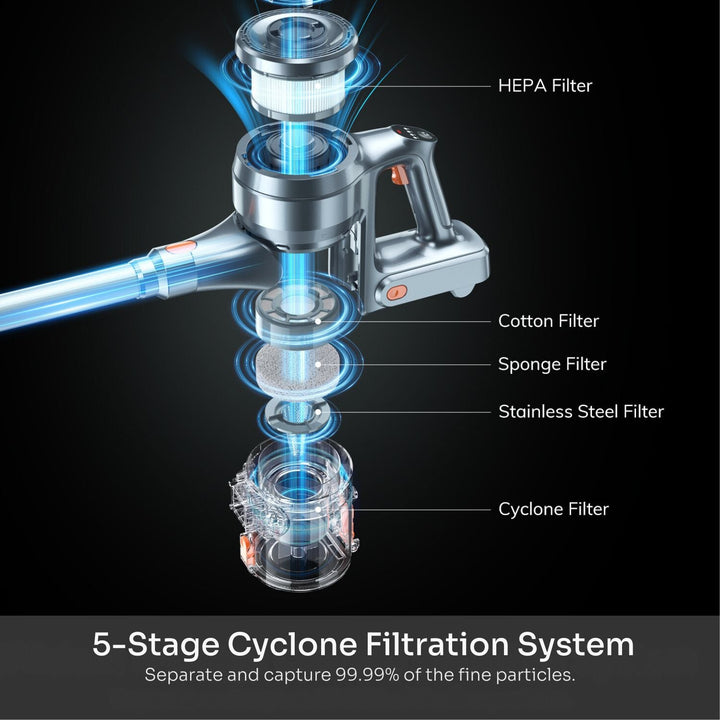 HEPA Filter

Cotton Filter

Sponge Filter

Stainless Steel Filter

Cyclone Filter

5-Stage Cyclone Filtration System

Separate and capture 99.99% of the fine particles.