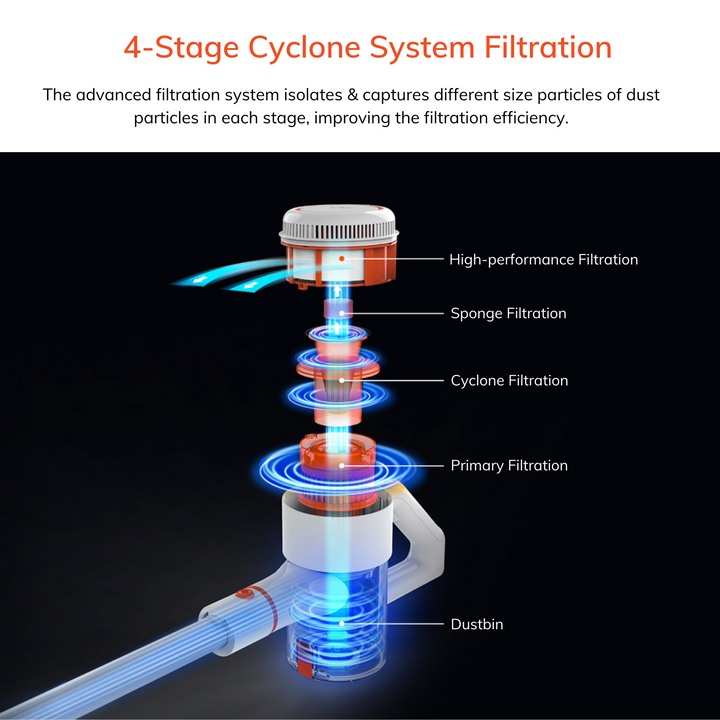 4-Stage Cyclone System Filtration

The advanced filtration system isolates & captures different size particles of dust particles in each stage, improving the filtration efficiency.

High-performance Filtration

Sponge Filtration

Cyclone Filtration

Primary Filtration

Dustbin